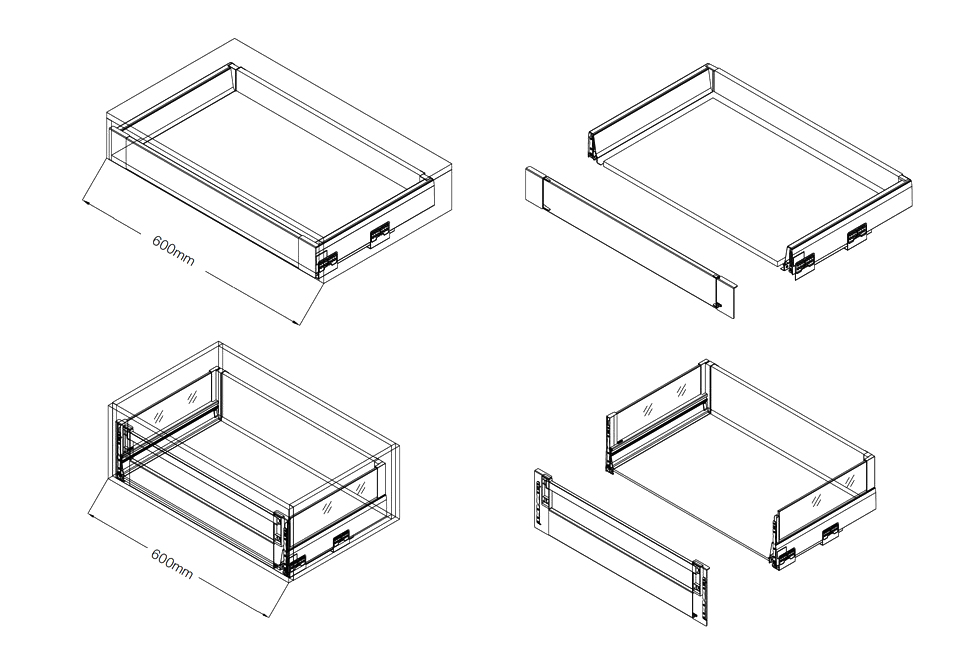 600mm

600mm