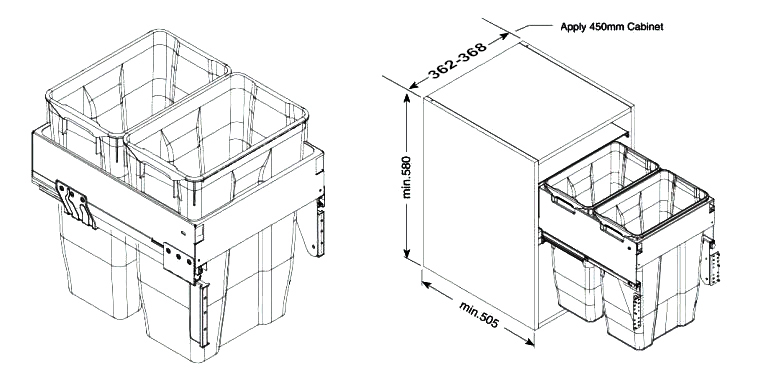 Apply 450mm Cabinet
362-368
min.580
min.505