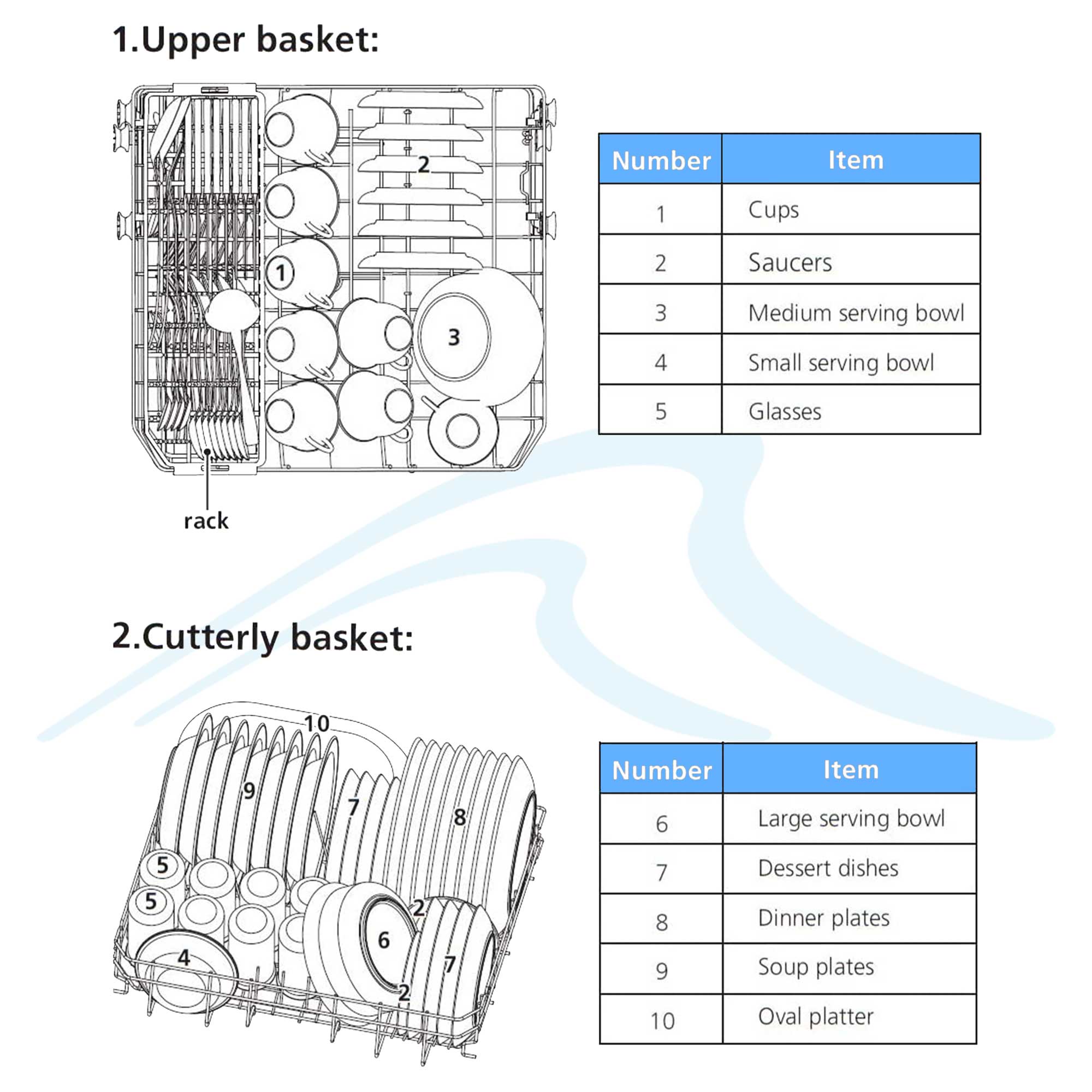 1.Upper basket:

2
1
3
rack

| Number | Item |
|---|---|
| 1 | Cups |
| 2 | Saucers |
| 3 | Medium serving bowl |
| 4 | Small serving bowl |
| 5 | Glasses |

2.Cutterly basket:

10
9
7
8
5
5
2
6
4
7
2

| Number | Item |
|---|---|
| 6 | Large serving bowl |
| 7 | Dessert dishes |
| 8 | Dinner plates |
| 9 | Soup plates |
| 10 | Oval platter |