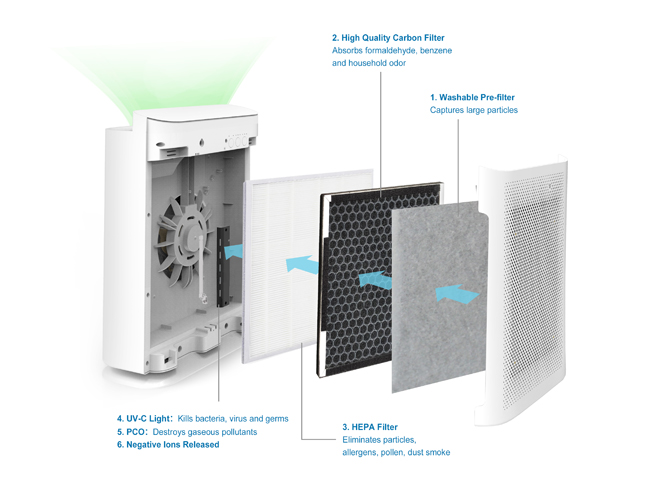 2. High Quality Carbon Filter
Absorbs formaldehyde, benzene and household odor

1. Washable Pre-filter
Captures large particles

4. UV-C Light: Kills bacteria, virus and germs
5. PCO: Destroys gaseous pollutants
6. Negative Ions Released

3. HEPA Filter
Eliminates particles, allergens, pollen, dust smoke