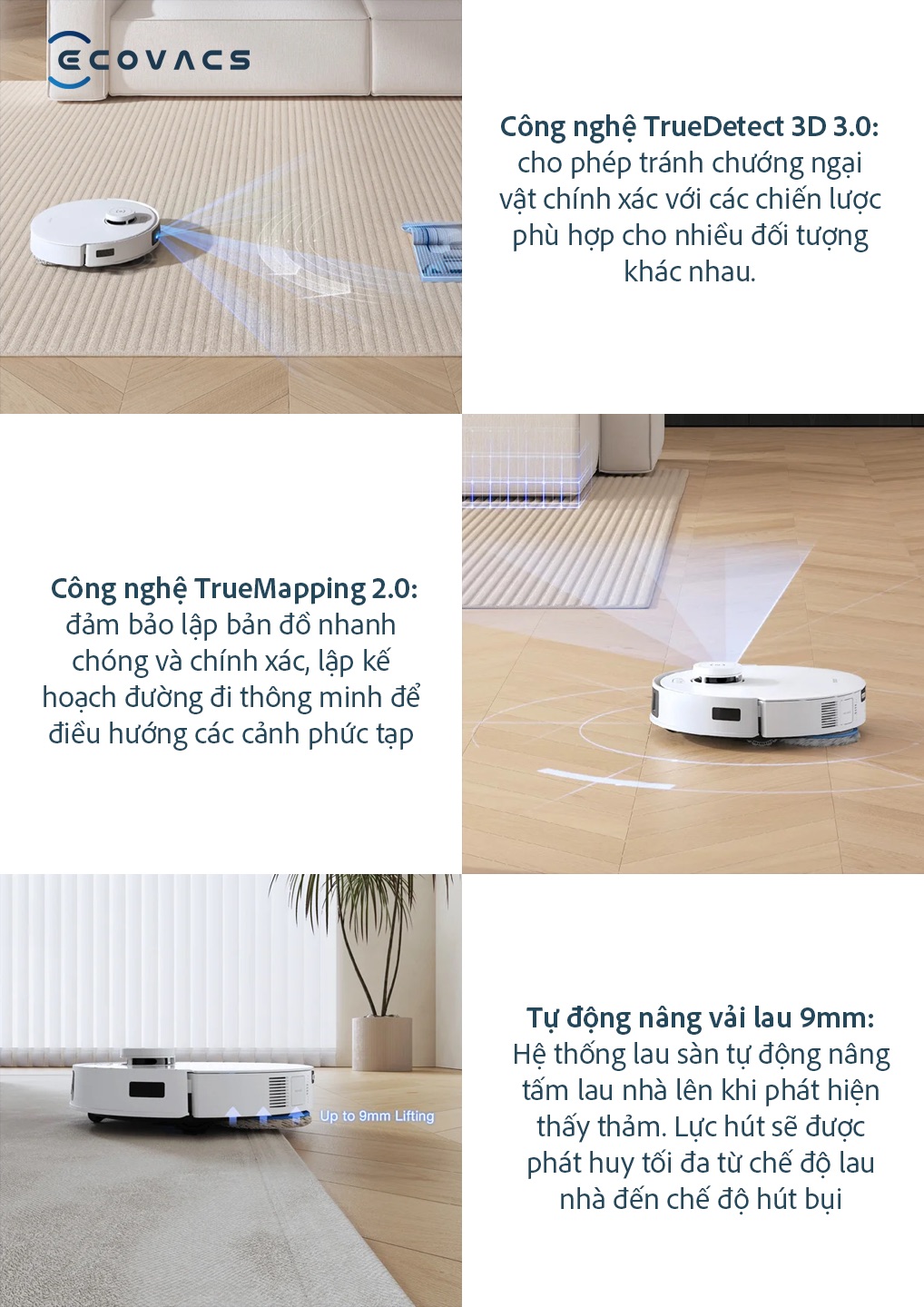 ECOVACS

Công nghệ TrueDetect 3D 3.0: cho phép tránh chướng ngại vật chính xác với các chiến lược phù hợp cho nhiều đối tượng khác nhau.

Công nghệ TrueMapping 2.0: đảm bảo lập bản đồ nhanh chóng và chính xác, lập kế hoạch đường đi thông minh để điều hướng các cảnh phức tạp

Up to 9mm Lifting

Tự động nâng vải lau 9mm: Hệ thống lau sàn tự động nâng tấm lau nhà lên khi phát hiện thấy thảm. Lực hút sẽ được phát huy tối đa từ chế độ lau nhà đến chế độ hút bụi