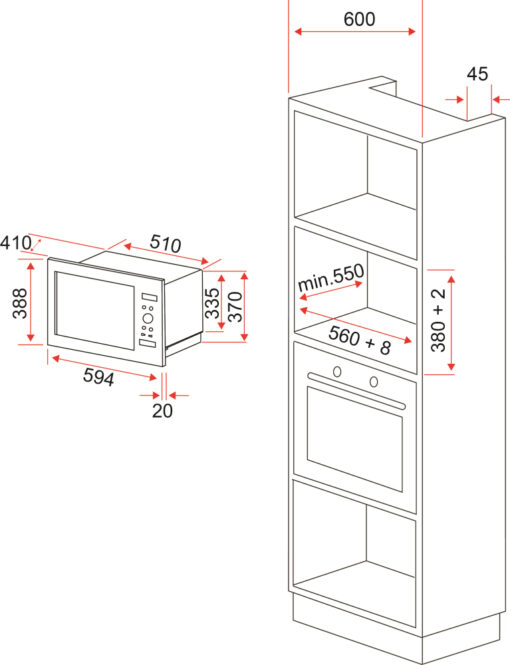 600

45

410

510

388

335

370

594

20

min.550

560 + 8

380 + 2