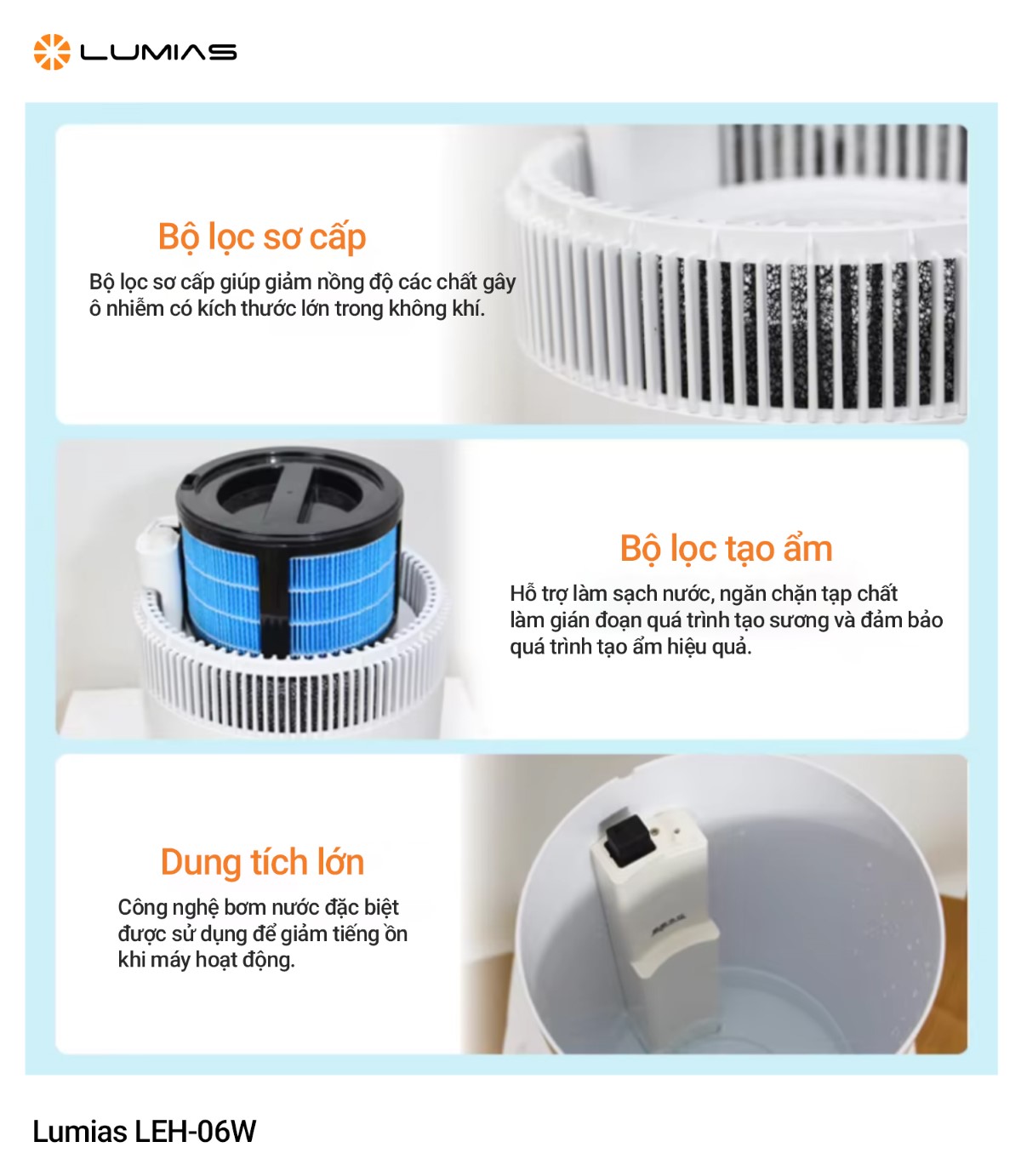 LUMIAS

Bộ lọc sơ cấp

Bộ lọc sơ cấp giúp giảm nồng độ các chất gây ô nhiễm có kích thước lớn trong không khí.

Bộ lọc tạo ẩm

Hỗ trợ làm sạch nước, ngăn chặn tạp chất làm gián đoạn quá trình tạo sương và đảm bảo quá trình tạo ẩm hiệu quả.

Dung tích lớn

Công nghệ bơm nước đặc biệt được sử dụng để giảm tiếng ồn khi máy hoạt động.

Lumias LEH-06W