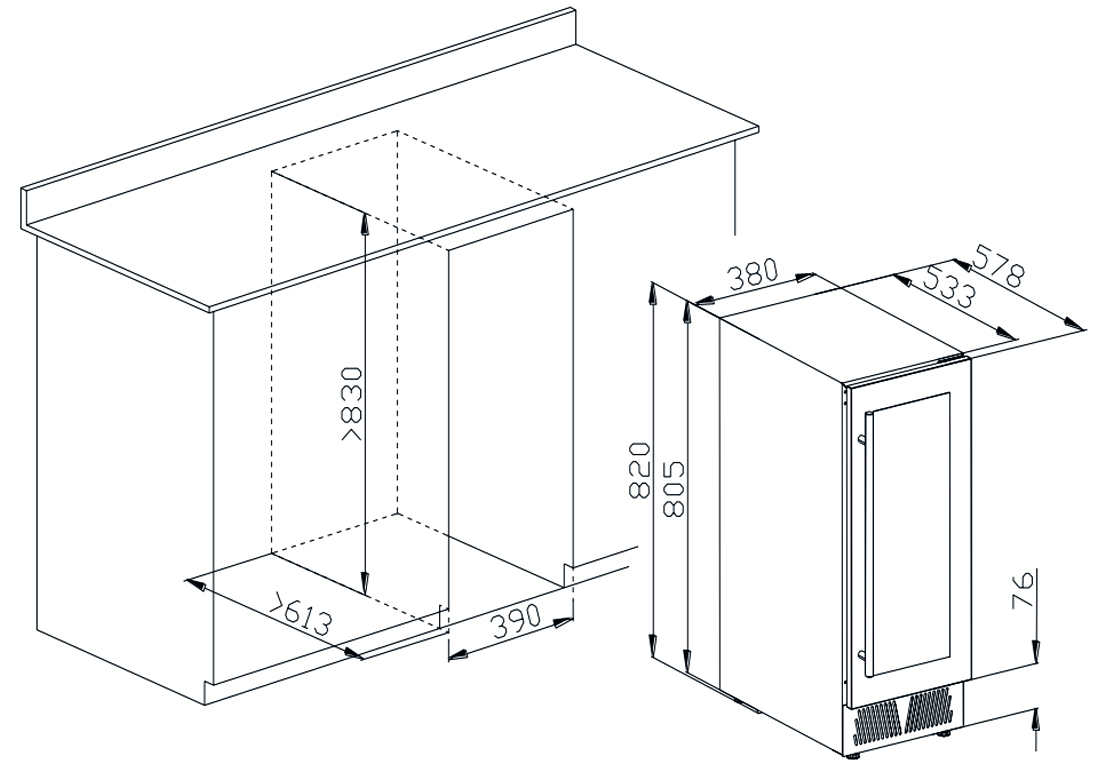 >830
>613
390
380
533
578
820
805
76