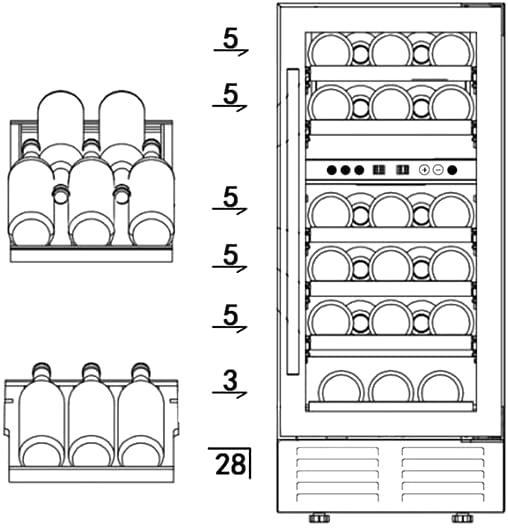 5
5
5
5
5
3
28