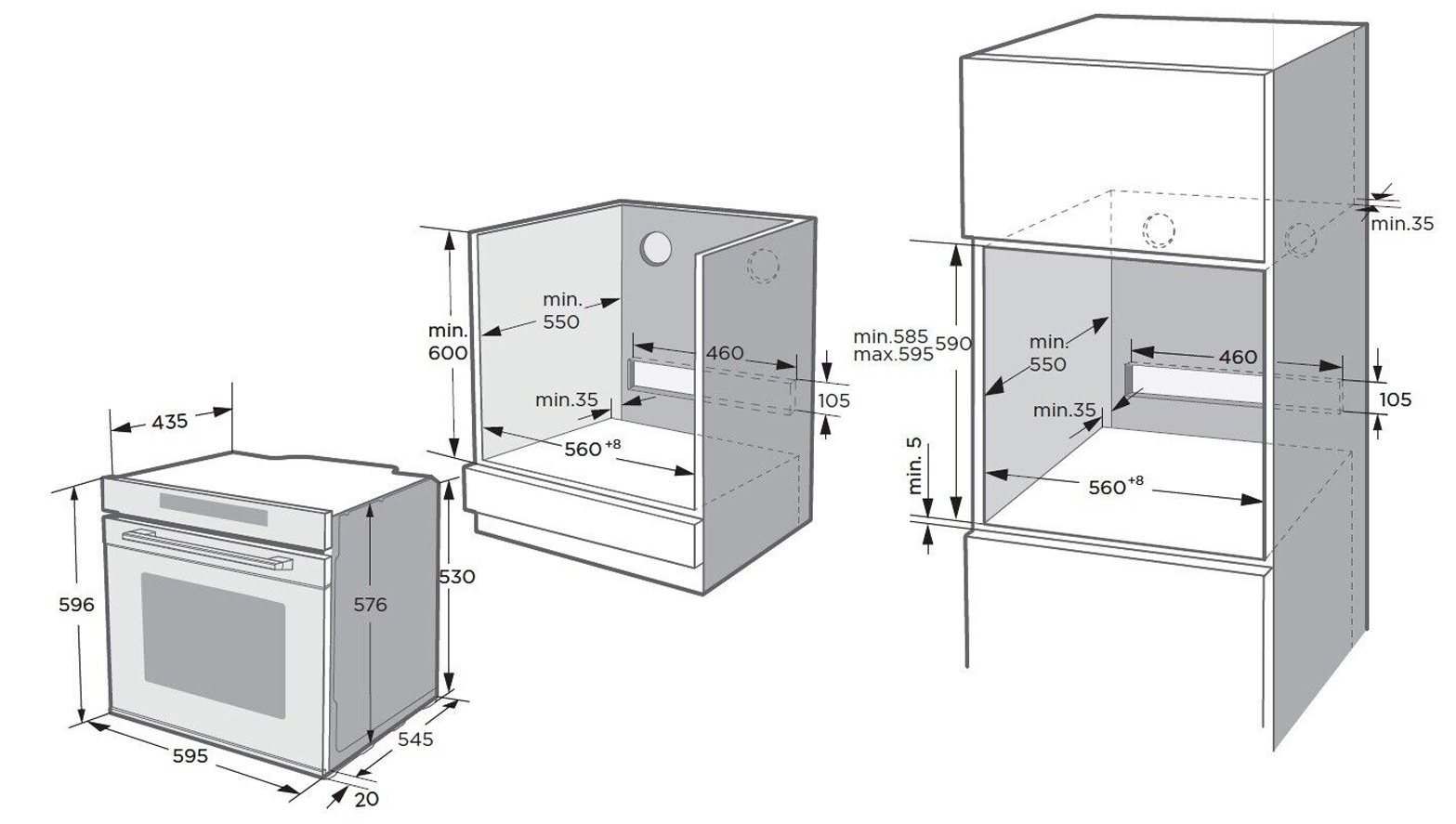 435
596
576
530
595
545
20

min.
600
min.
550
460
min.35
105
$560^{+8}$

min.35
min.585
max.595
590
min.
550
460
min.35
105
min. 5
$560^{+8}$