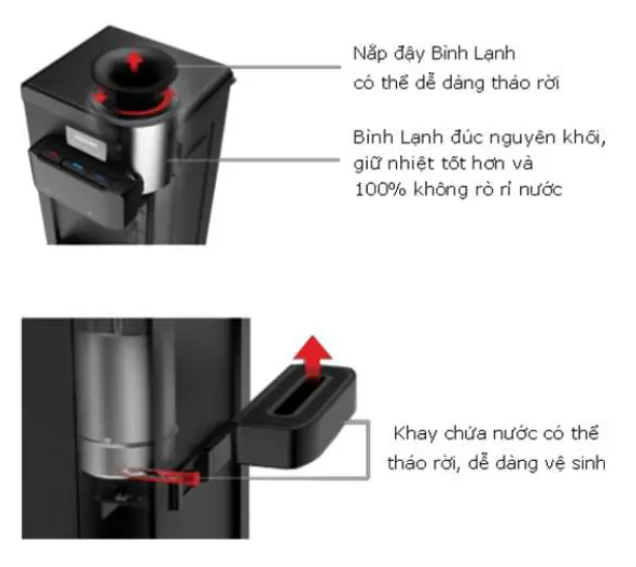 Nắp đậy Bình Lạnh có thể dễ dàng tháo rời

Bình Lạnh đúc nguyên khối, giữ nhiệt tốt hơn và 100% không rò rỉ nước

Khay chứa nước có thể tháo rời, dễ dàng vệ sinh