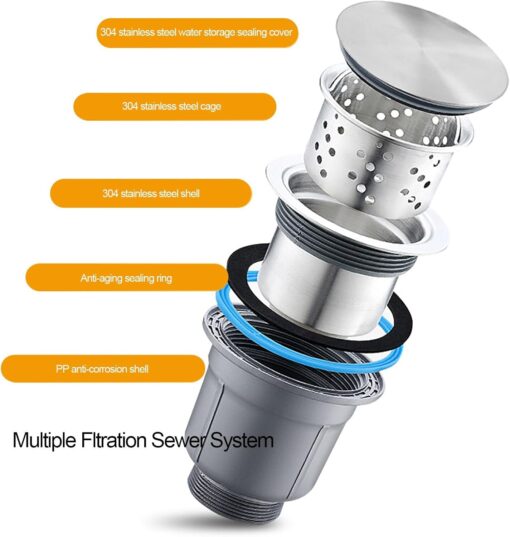 304 stainless steel water storage sealing cover

304 stainless steel cage

304 stainless steel shell

Anti-aging sealing ring

PP anti-corrosion shell

Multiple Fltration Sewer System