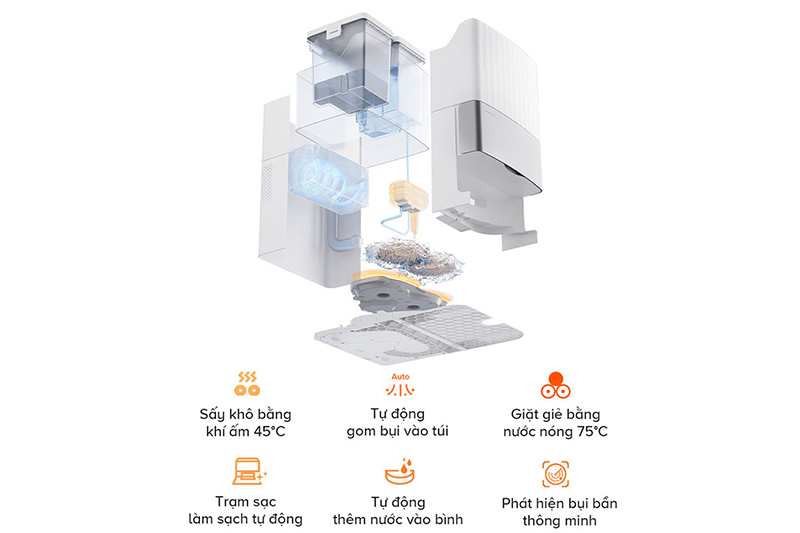 Sấy khô bằng khí ấm 45°C

Auto

Tự động gom bụi vào túi

Giặt giẻ bằng nước nóng 75°C

Trạm sạc làm sạch tự động

Tự động thêm nước vào bình

Phát hiện bụi bẩn thông minh