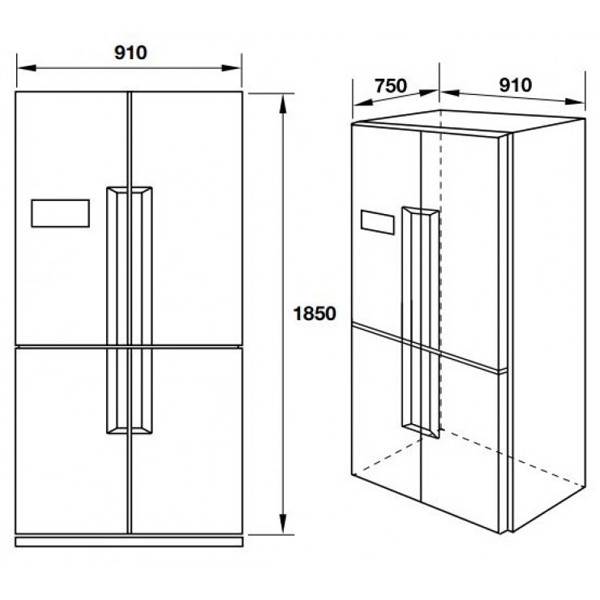 910

1850

750

910