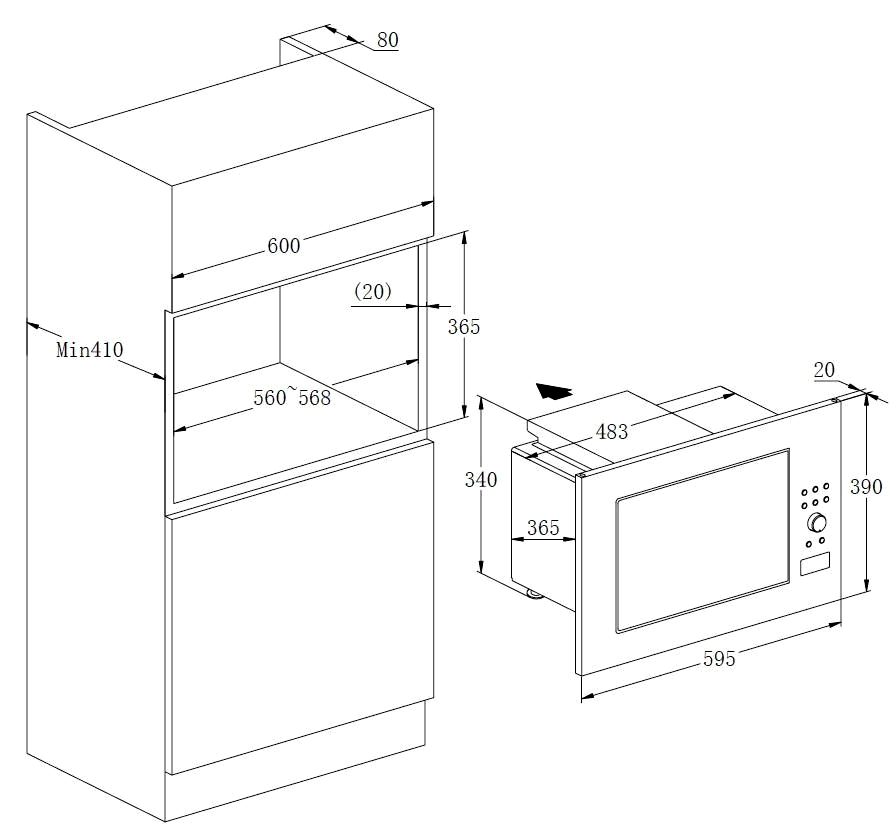 80
600
(20)
365
Min410
560~568
20
483
340
390
365
595