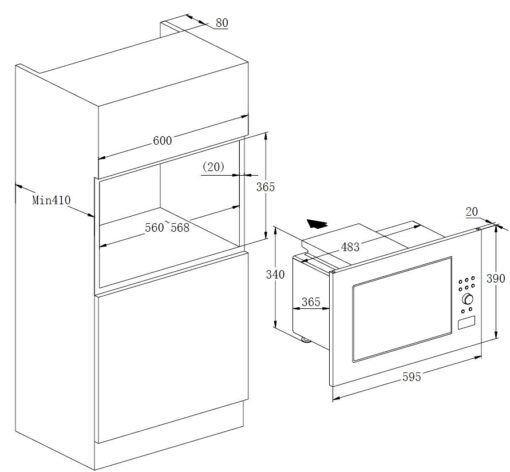 80
600
(20)
365
Min410
560~568
20
483
340
390
365
595