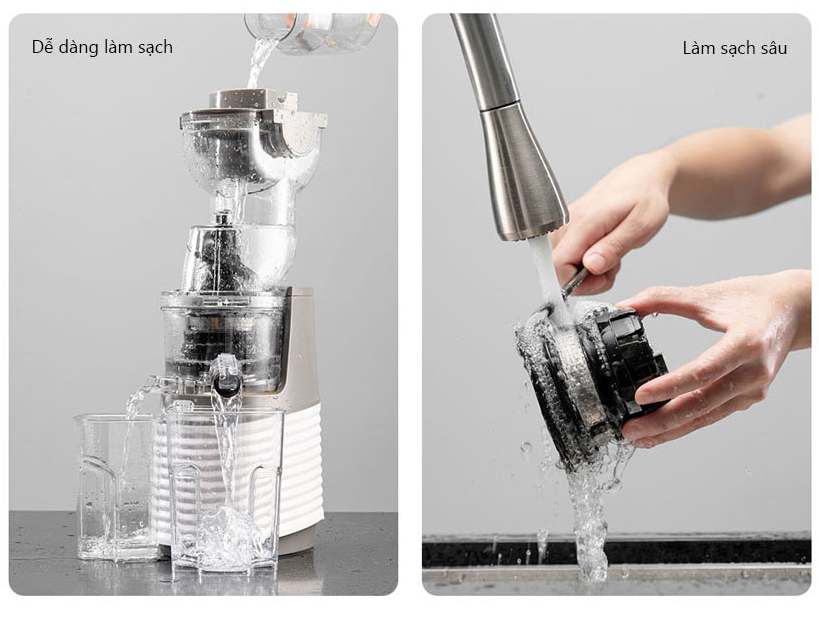 Dễ dàng làm sạch

Làm sạch sâu