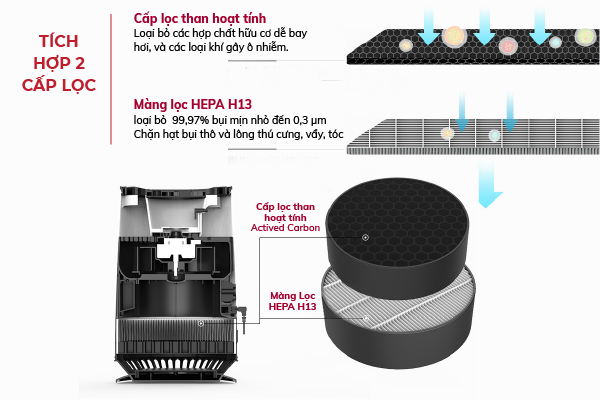 TÍCH HỢP 2 CẤP LỌC

Cấp lọc than hoạt tính
Loại bỏ các hợp chất hữu cơ dễ bay hơi, và các loại khí gây ô nhiễm.

Màng lọc HEPA H13
loại bỏ 99,97% bụi mịn nhỏ đến 0,3 µm
Chặn hạt bụi thô và lông thú cưng, vẩy, tóc

Cấp lọc than hoạt tính
Actived Carbon

Màng Lọc
HEPA H13