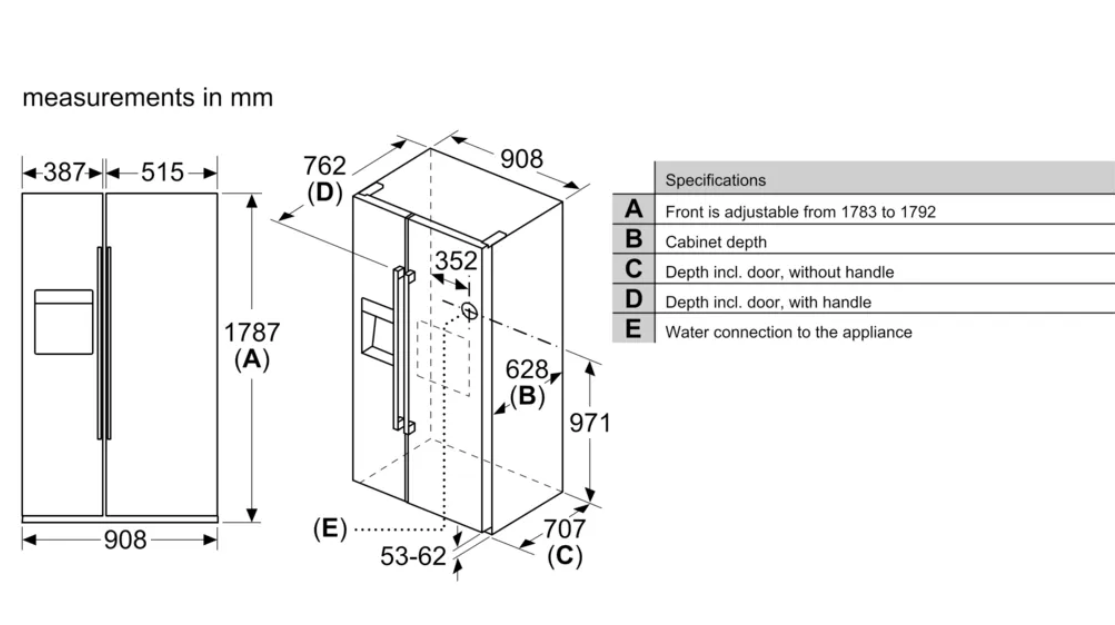 measurements in mm

387 515

1787
(A)

908

762
(D)

908

352

628
(B)

971

(E)

53-62

707
(C)

| | Specifications |
|---|---|
| A | Front is adjustable from 1783 to 1792 |
| B | Cabinet depth |
| C | Depth incl. door, without handle |
| D | Depth incl. door, with handle |
| E | Water connection to the appliance |