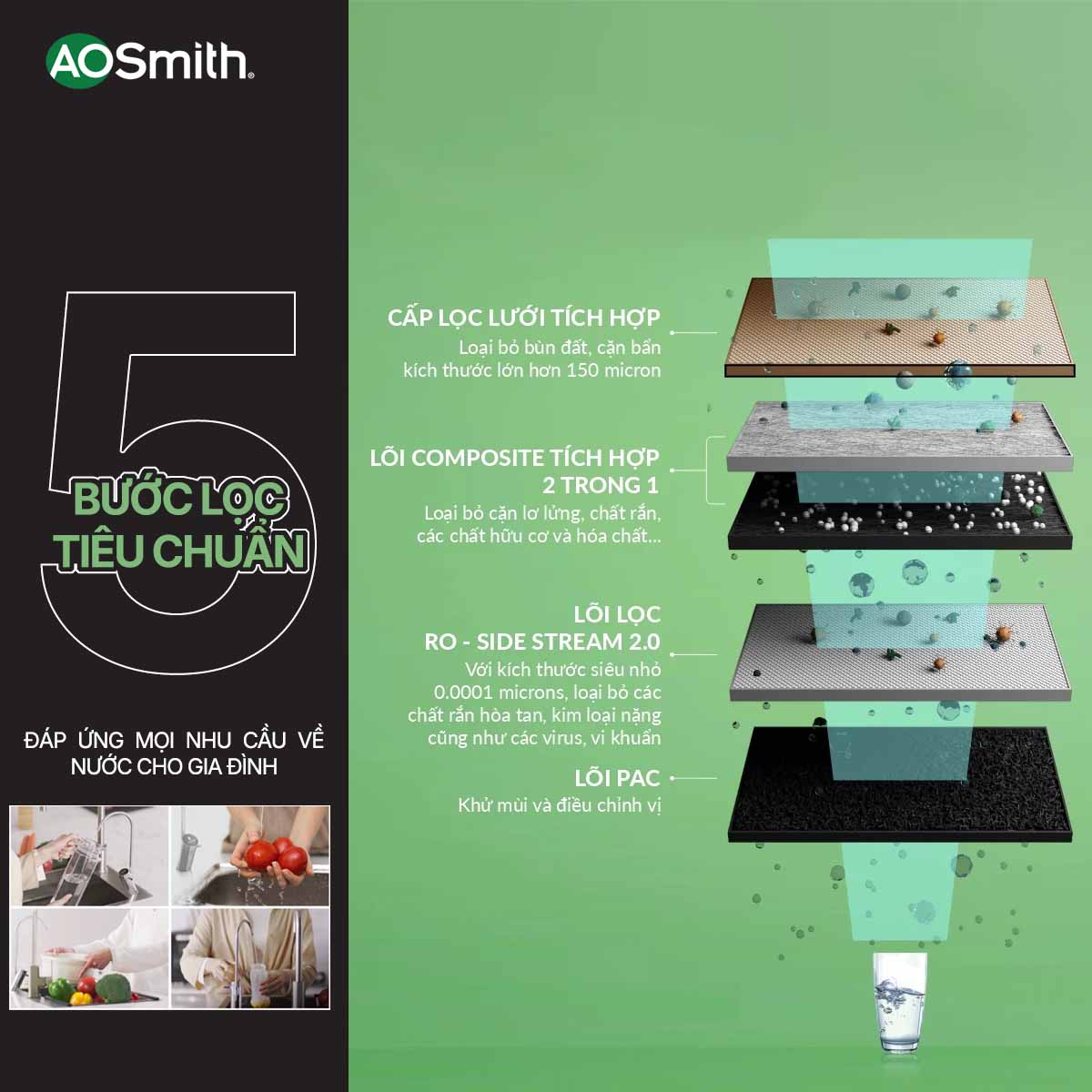 AOSmith.

5

BƯỚC LỌC TIÊU CHUẨN

ĐÁP ỨNG MỌI NHU CẦU VỀ NƯỚC CHO GIA ĐÌNH

CẤP LỌC LƯỚI TÍCH HỢP
Loại bỏ bùn đất, cặn bẩn kích thước lớn hơn 150 micron

LÕI COMPOSITE TÍCH HỢP 2 TRONG 1
Loại bỏ cặn lơ lửng, chất rắn, các chất hữu cơ và hóa chất...

LÕI LỌC RO - SIDE STREAM 2.0
Với kích thước siêu nhỏ 0.0001 microns, loại bỏ các chất rắn hòa tan, kim loại nặng cũng như các virus, vi khuẩn

LÕI PAC
Khử mùi và điều chỉnh vị