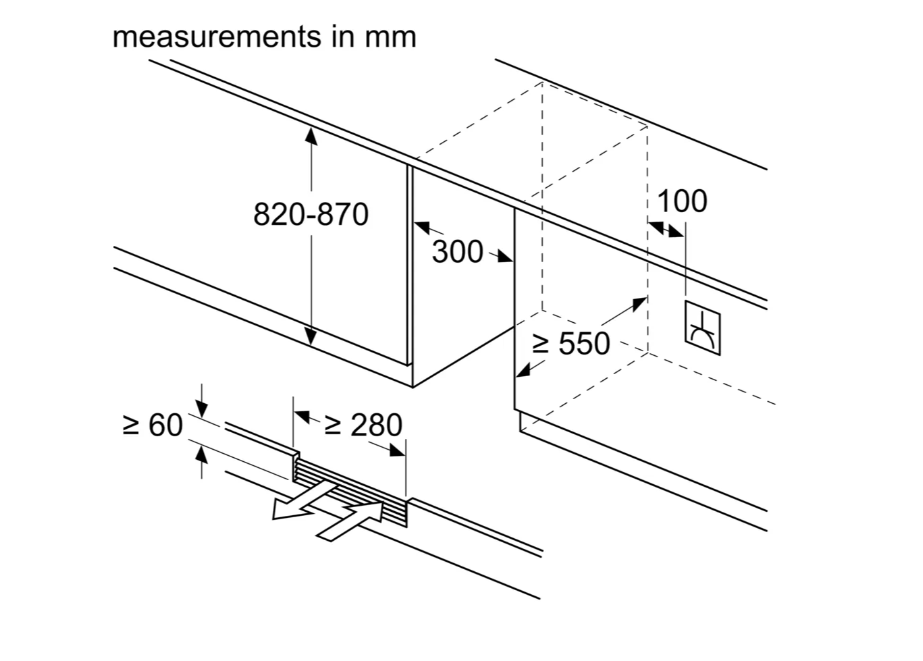 measurements in mm

820-870

300

100

≥ 550

≥ 60

≥ 280