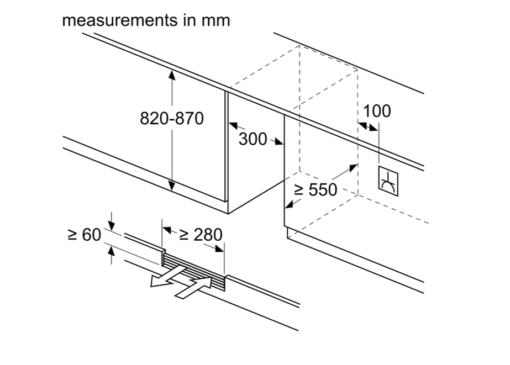 measurements in mm

820-870

300

100

≥ 550

≥ 60

≥ 280