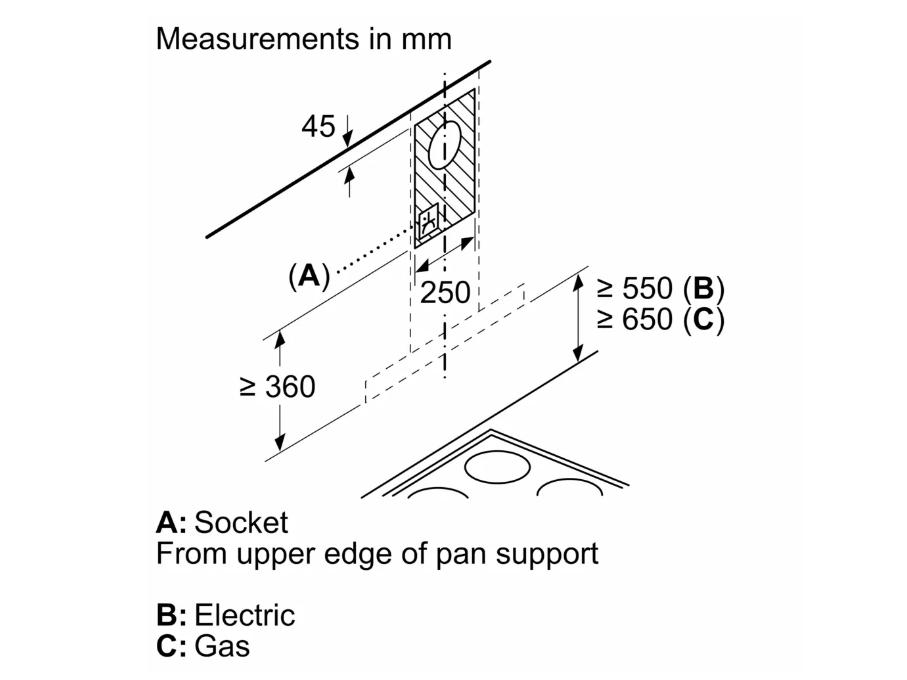 Measurements in mm

45

(A)

250

≥ 550 (B)
≥ 650 (C)

≥ 360

A: Socket
From upper edge of pan support

B: Electric
C: Gas