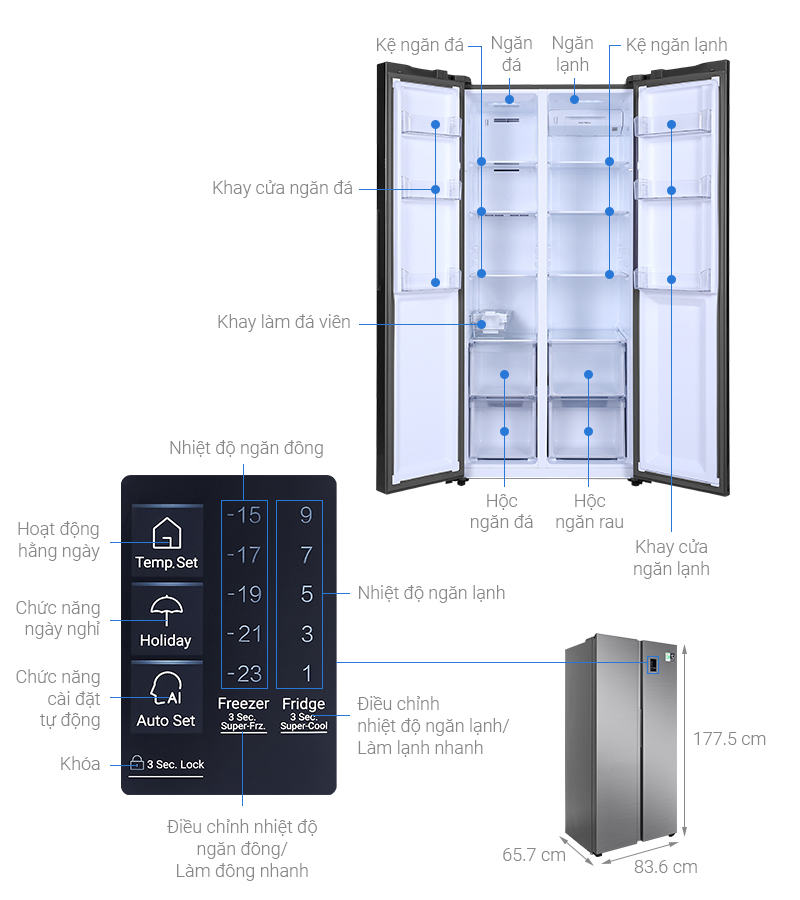 Kệ ngăn đá
Ngăn đá
Ngăn lạnh
Kệ ngăn lạnh

Khay cửa ngăn đá

Khay làm đá viên

Hộc ngăn đá
Hộc ngăn rau
Khay cửa ngăn lạnh

Nhiệt độ ngăn đông

Hoạt động hằng ngày
Temp.Set
Chức năng ngày nghỉ
Holiday
Chức năng cài đặt tự động
AI
Auto Set
Khóa
3 Sec. Lock

-15
-17
-19
-21
-23
Freezer
3 Sec.
Super-Frz.

9
7
5
3
1
Fridge
3 Sec.
Super-Cool

Nhiệt độ ngăn lạnh

Điều chỉnh nhiệt độ ngăn lạnh/ Làm lạnh nhanh

Điều chỉnh nhiệt độ ngăn đông/ Làm đông nhanh

177.5 cm
65.7 cm
83.6 cm